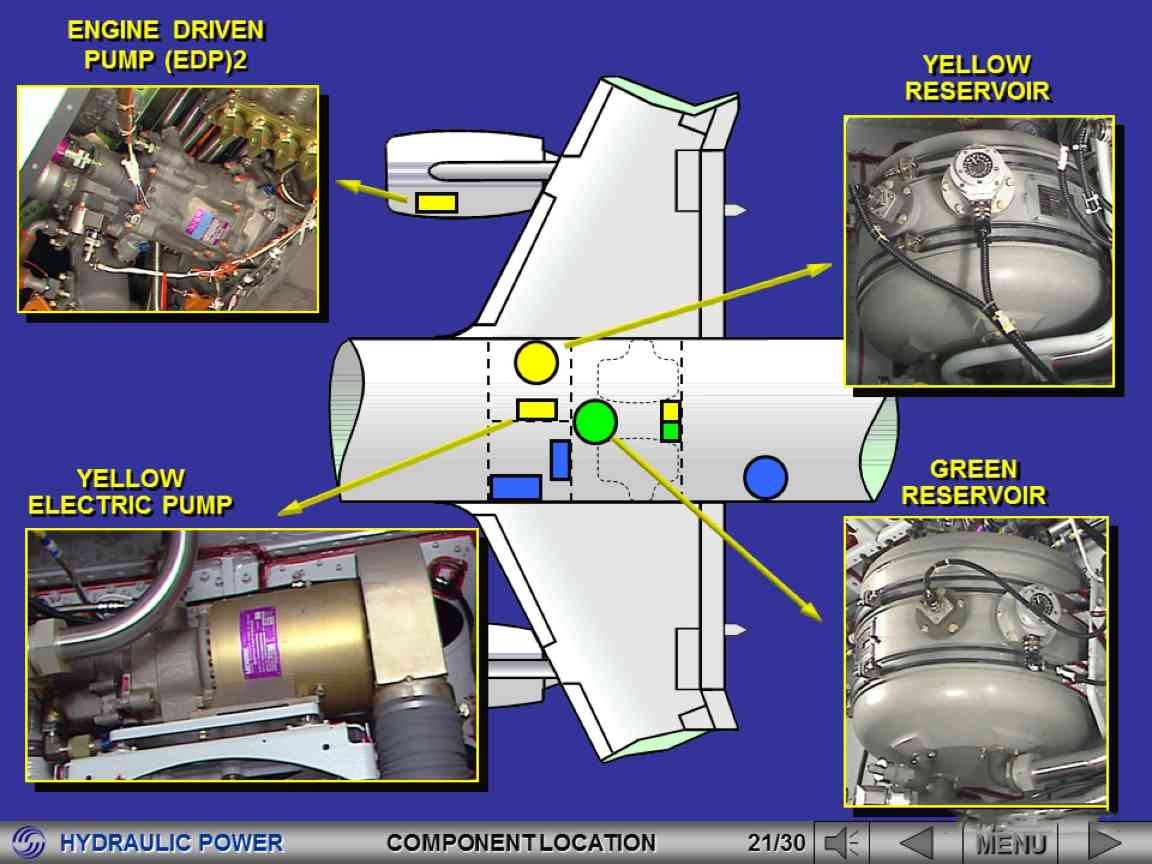 ENGINE DRIVEN PUMP (EDP)2

YELLOW RESERVOIR

YELLOW ELECTRIC PUMP

GREEN RESERVOIR

HYDRAULIC POWER

COMPONENT LOCATION

21/30

MENU